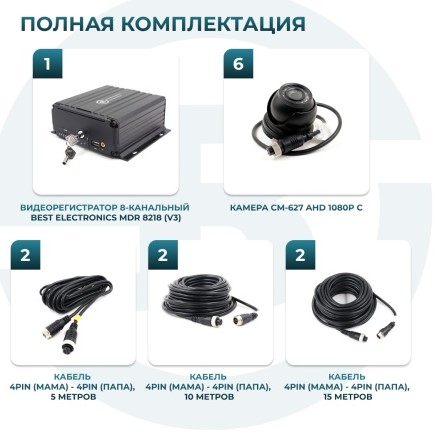 ПОЛНАЯ КОМПЛЕКТАЦИЯ

1

ВИДЕОРЕГИСТРАТОР 8-КАНАЛЬНЫЙ BEST ELECTRONICS MDR 8218 (V3)

6

КАМЕРА CM-627 AHD 1080P C

2

КАБЕЛЬ 4PIN (МАМА) - 4PIN (ПАПА), 5 МЕТРОВ

2

КАБЕЛЬ 4PIN (МАМА) - 4PIN (ПАПА), 10 МЕТРОВ

2

КАБЕЛЬ 4PIN (МАМА) - 4PIN (ПАПА), 15 МЕТРОВ